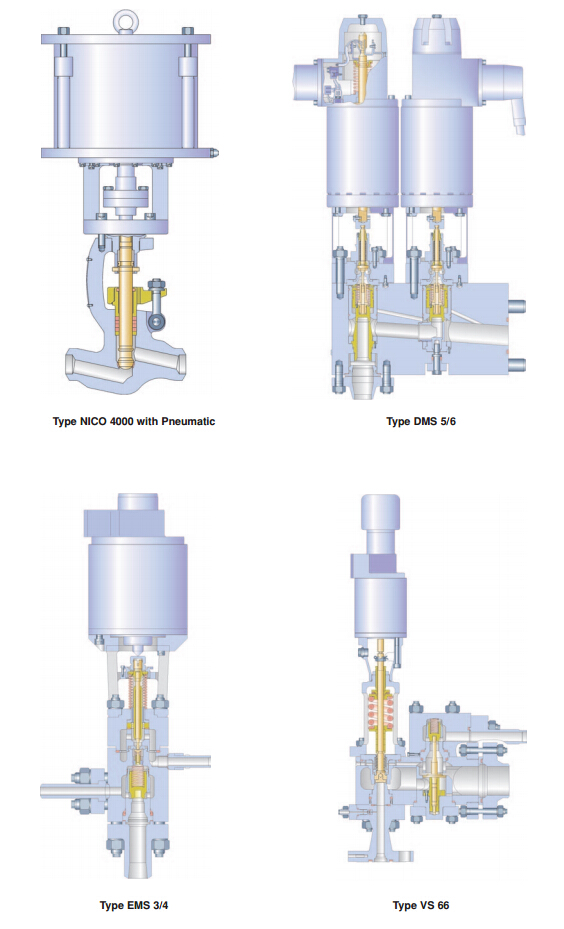 Type NICO 4000 with Pneumatic

Type DMS 5/6

Type EMS 3/4

Type VS 66