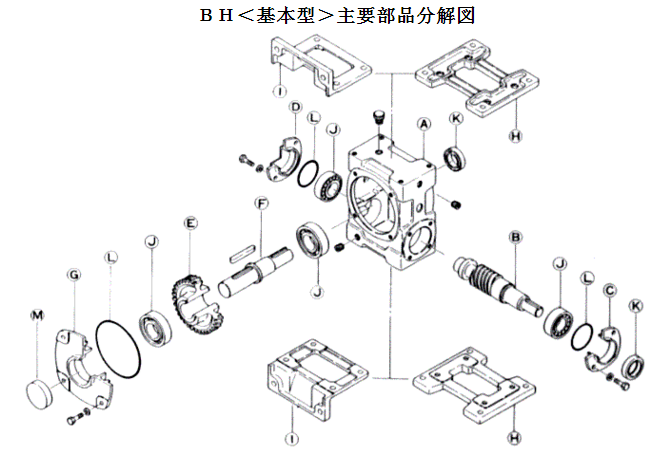 ＢＨ＜基本型＞主要部品分解図

I
H
D
L
J
A
K
F
E
J
L
G
M
J
B
J
L
C
K
I
H